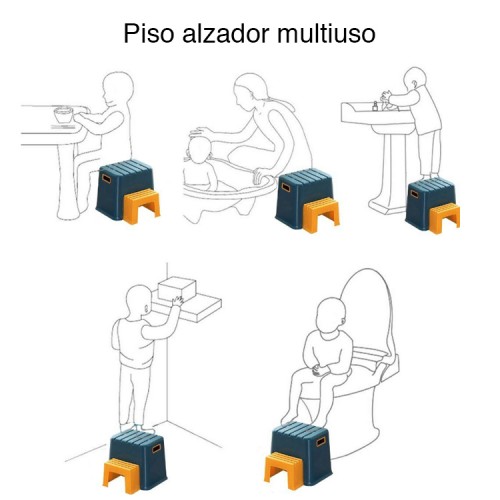 Piso alzador multiuso